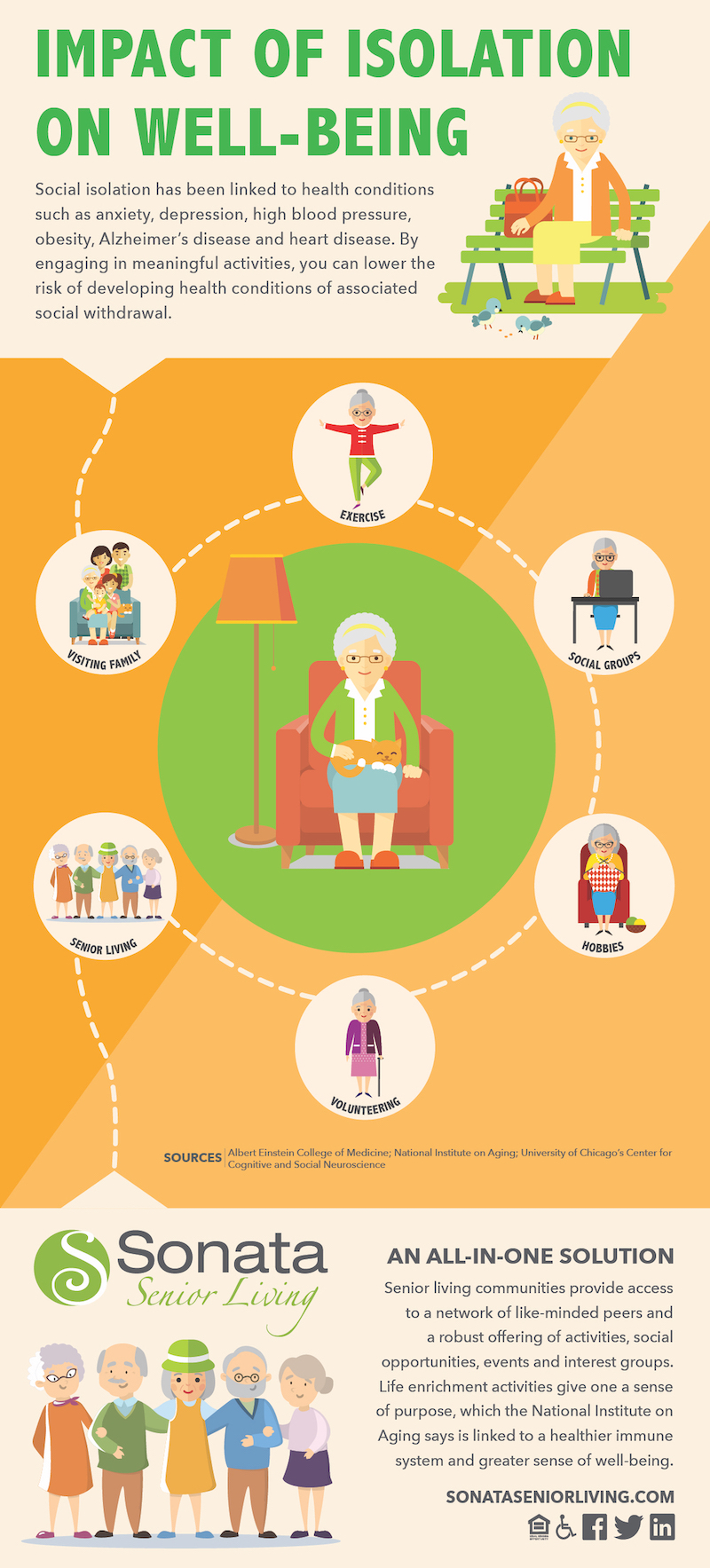 IMPACT OF ISOLATION ON WELL-BEING

Social isolation has been linked to health conditions such as anxiety, depression, high blood pressure, obesity, Alzheimer's disease and heart disease. By engaging in meaningful activities, you can lower the risk of developing health conditions of associated social withdrawal.

EXERCISE

VISITING FAMILY

SOCIAL GROUPS

SENIOR LIVING

HOBBIES

VOLUNTEERING

SOURCES Albert Einstein College of Medicine; National Institute on Aging; University of Chicago's Center for Cognitive and Social Neuroscience

Sonata Senior Living

AN ALL-IN-ONE SOLUTION

Senior living communities provide access to a network of like-minded peers and a robust offering of activities, social opportunities, events and interest groups. Life enrichment activities give one a sense of purpose, which the National Institute on Aging says is linked to a healthier immune system and greater sense of well-being.

SONATASENIORLIVING.COM