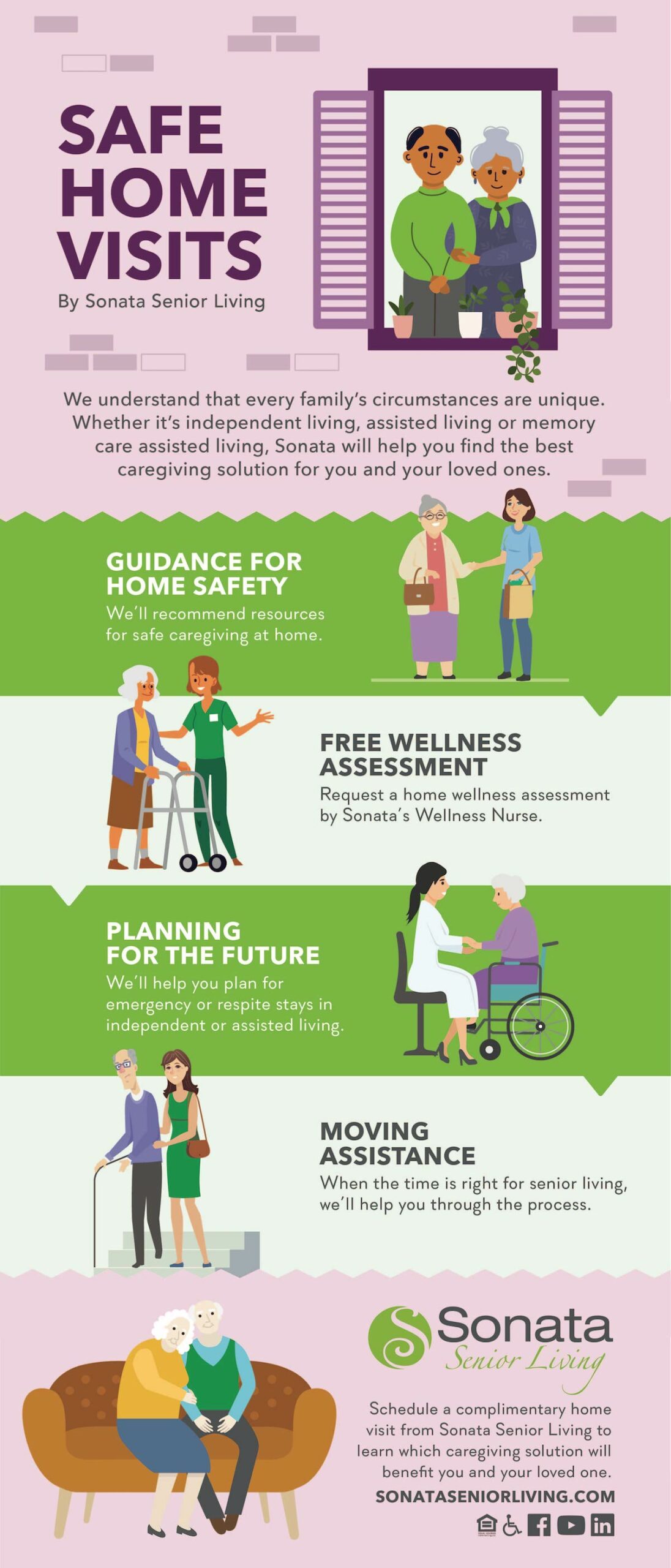 SAFE HOME VISITS

By Sonata Senior Living

We understand that every family's circumstances are unique. Whether it's independent living, assisted living or memory care assisted living, Sonata will help you find the best caregiving solution for you and your loved ones.

GUIDANCE FOR HOME SAFETY

We'll recommend resources for safe caregiving at home.

FREE WELLNESS ASSESSMENT

Request a home wellness assessment by Sonata's Wellness Nurse.

PLANNING FOR THE FUTURE

We'll help you plan for emergency or respite stays in independent or assisted living.

MOVING ASSISTANCE

When the time is right for senior living, we'll help you through the process.

Sonata
Senior Living

Schedule a complimentary home visit from Sonata Senior Living to learn which caregiving solution will benefit you and your loved one.

SONATASENIORLIVING.COM